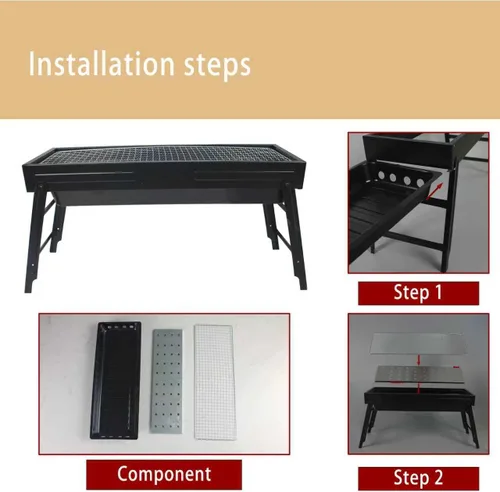 Installation steps

Step 1

Component

Step 2