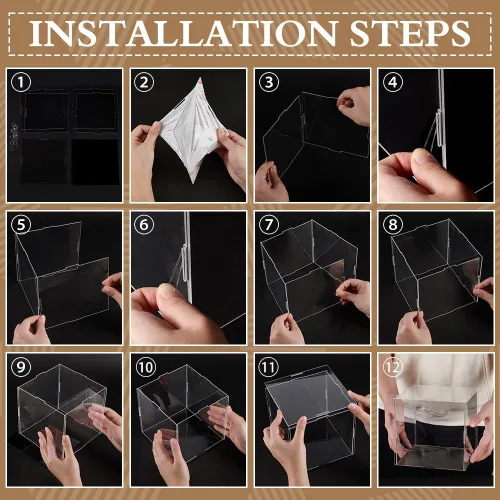 INSTALLATION STEPS

1

2

3

4

5

6

7

8

9

10

11

12