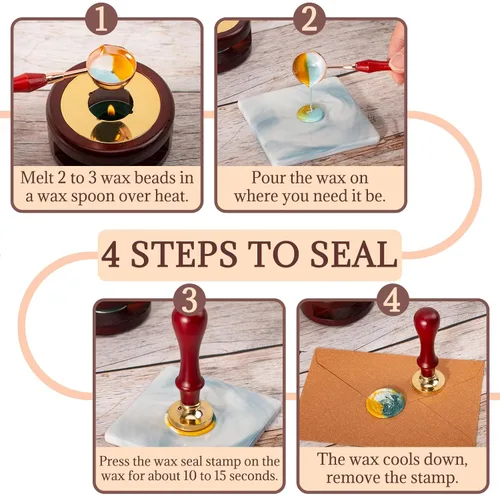 1

Melt 2 to 3 wax beads in a wax spoon over heat.

2

Pour the wax on where you need it be.

4 STEPS TO SEAL

3

Press the wax seal stamp on the wax for about 10 to 15 seconds.

4

The wax cools down, remove the stamp.