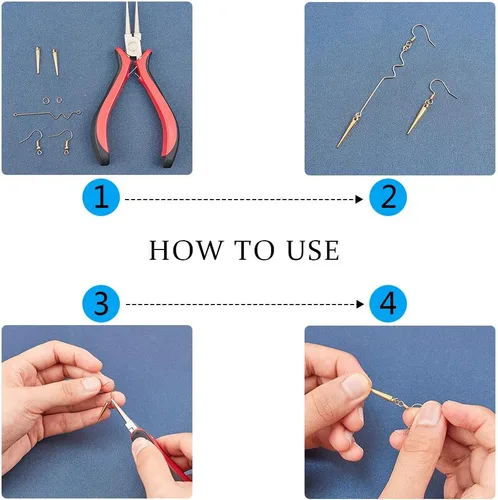 1

2

HOW TO USE

3

4