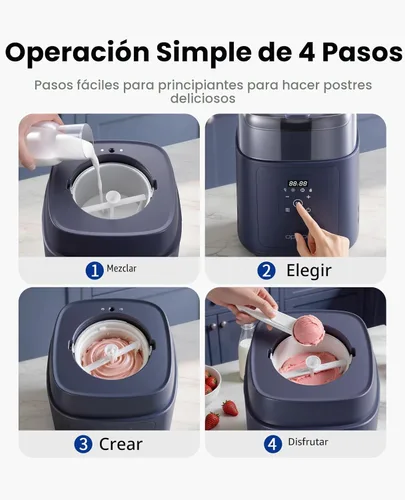 Operación Simple de 4 Pasos

Pasos fáciles para principiantes para hacer postres deliciosos

88:88

1 Mezclar

2 Elegir

3 Crear

4 Disfrutar