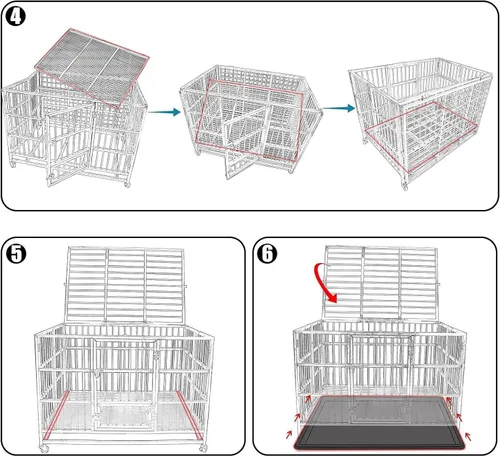 4

5

6