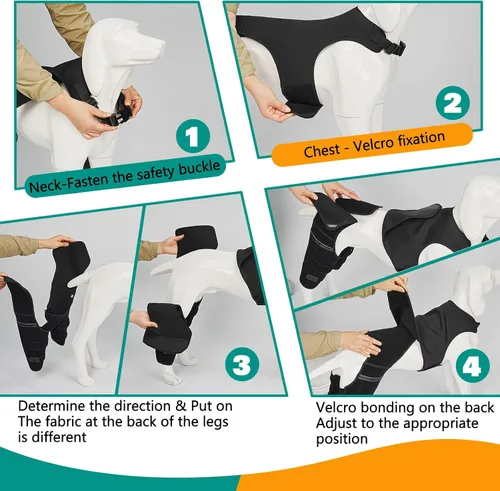 1
Neck-Fasten the safety buckle

2
Chest - Velcro fixation

3
Determine the direction & Put on
The fabric at the back of the legs is different

4
Velcro bonding on the back
Adjust to the appropriate position