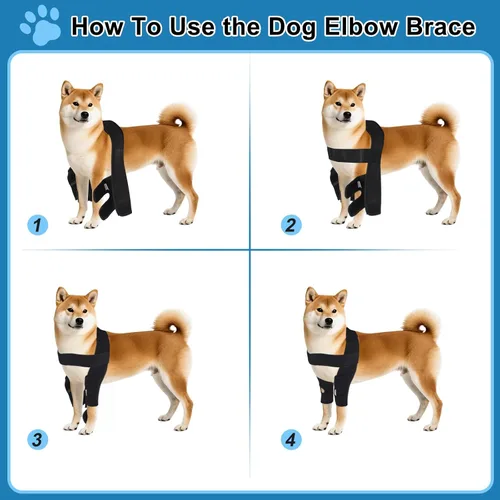 How To Use the Dog Elbow Brace

1

2

3

4