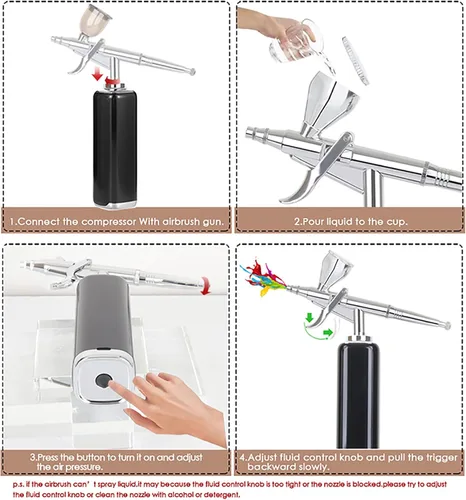 1.Connect the compressor With airbrush gun.

2.Pour liquid to the cup.

3.Press the button to turn it on and adjust the air pressure.

4.Adjust fluid control knob and pull the trigger backward slowly.

p.s. if the airbrush can' t spray liquid.it may because the fluid control knob is too tight or the nozzle is blocked.please try to adjust the fluid control knob or clean the nozzle with alcohol or detergent.