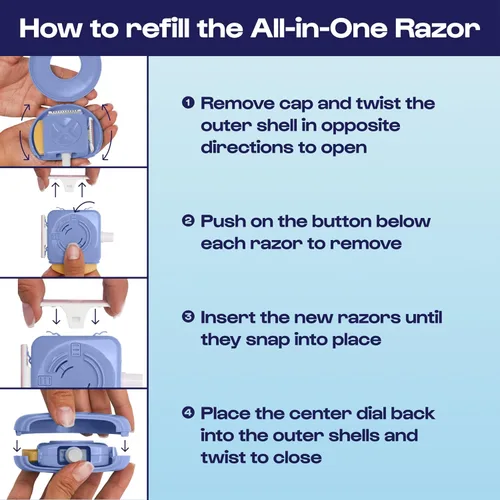 How to refill the All-in-One Razor

1 Remove cap and twist the outer shell in opposite directions to open

2 Push on the button below each razor to remove

3 Insert the new razors until they snap into place

4 Place the center dial back into the outer shells and twist to close