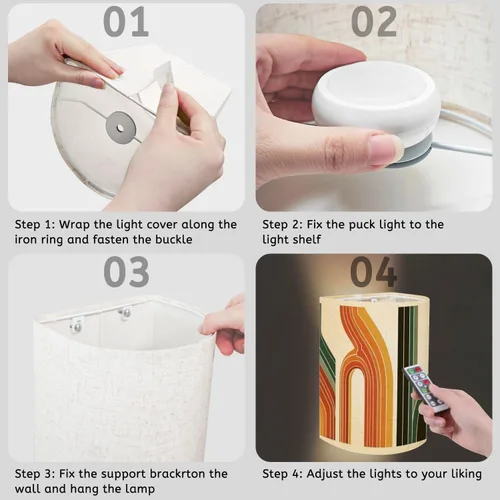 01

Step 1: Wrap the light cover along the iron ring and fasten the buckle

02

Step 2: Fix the puck light to the light shelf

03

Step 3: Fix the support brackrton the wall and hang the lamp

04

Step 4: Adjust the lights to your liking