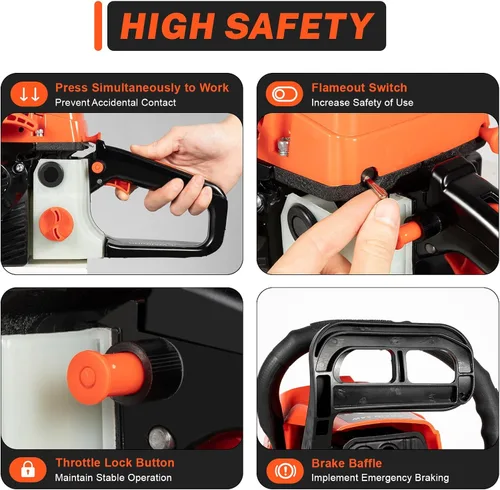 HIGH SAFETY

Press Simultaneously to Work
Prevent Accidental Contact

Flameout Switch
Increase Safety of Use

Throttle Lock Button
Maintain Stable Operation

Brake Baffle
Implement Emergency Braking