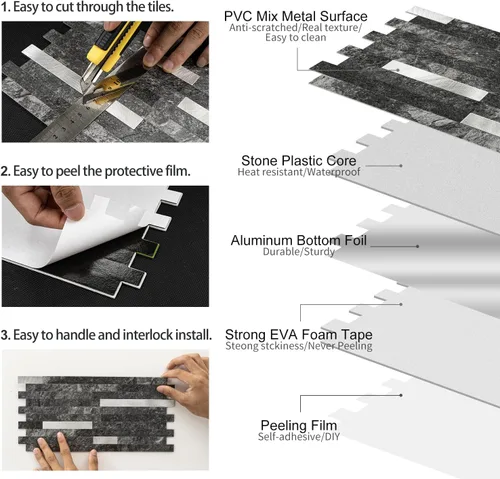 1. Easy to cut through the tiles.

2. Easy to peel the protective film.

3. Easy to handle and interlock install.

PVC Mix Metal Surface
Anti-scratched/Real texture/
Easy to clean

Stone Plastic Core
Heat resistant/Waterproof

Aluminum Bottom Foil
Durable/Sturdy

Strong EVA Foam Tape
Steong stckiness/Never Peeling

Peeling Film
Self-adhesive/DIY