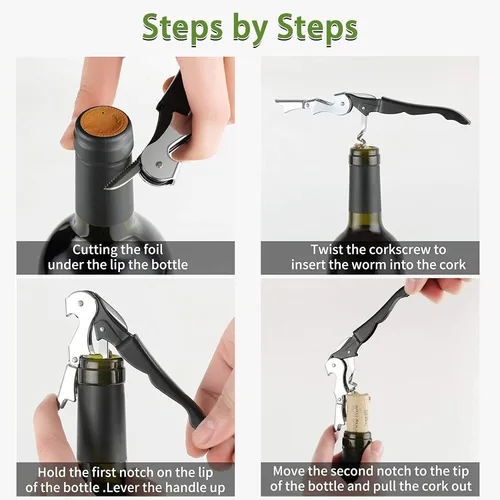 Steps by Steps

Cutting the foil under the lip the bottle

Twist the corkscrew to insert the worm into the cork

Hold the first notch on the lip of the bottle .Lever the handle up

Move the second notch to the tip of the bottle and pull the cork out