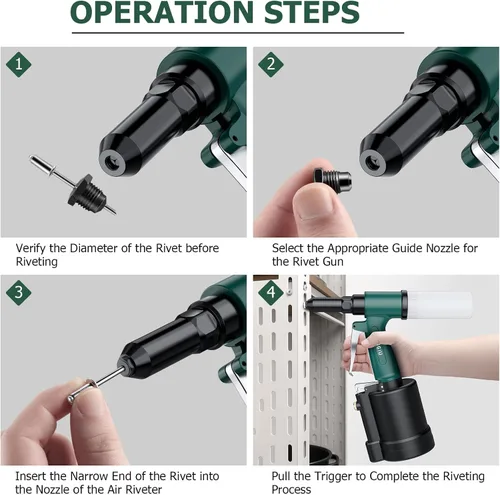 OPERATION STEPS

1

Verify the Diameter of the Rivet before Riveting

2

Select the Appropriate Guide Nozzle for the Rivet Gun

3

Insert the Narrow End of the Rivet into the Nozzle of the Air Riveter

4

Pull the Trigger to Complete the Riveting Process