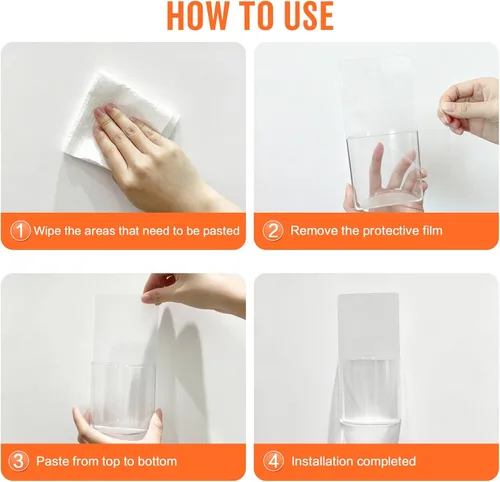 HOW TO USE

① Wipe the areas that need to be pasted

② Remove the protective film

③ Paste from top to bottom

④ Installation completed