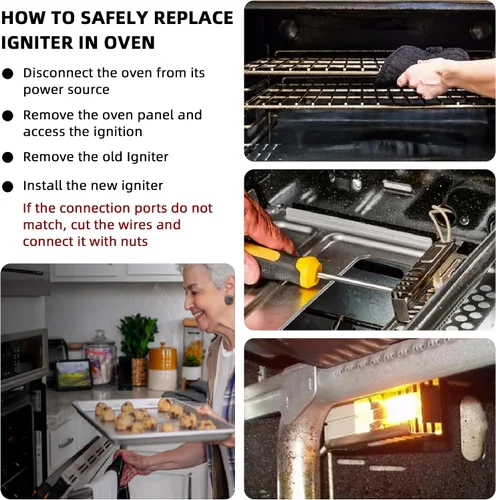 HOW TO SAFELY REPLACE IGNITER IN OVEN

● Disconnect the oven from its power source

● Remove the oven panel and access the ignition

● Remove the old Igniter

● Install the new igniter

If the connection ports do not match, cut the wires and connect it with nuts