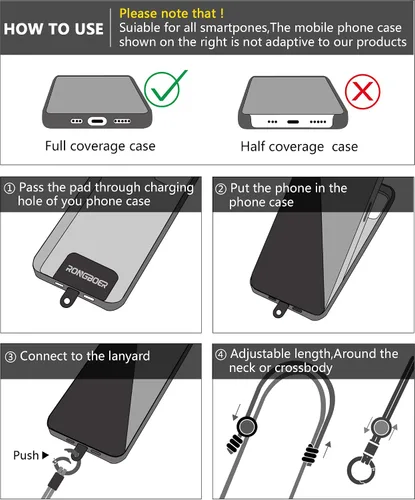 HOW TO USE

Please note that !
Suiable for all smartpones,The mobile phone case shown on the right is not adaptive to our products

Full coverage case

Half coverage case

① Pass the pad through charging hole of you phone case

RONGBOER

② Put the phone in the phone case

③ Connect to the lanyard

Push ▶

④ Adjustable length,Around the neck or crossbody