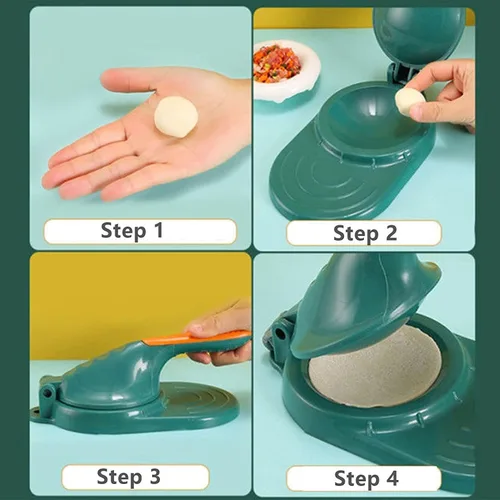 Step 1

Step 2

Step 3

Step 4