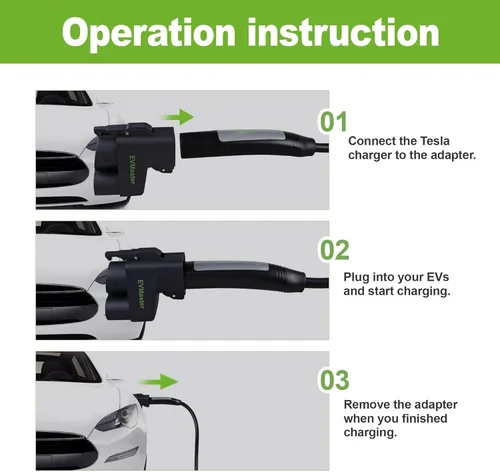 Operation instruction

EVMaster

01
Connect the Tesla charger to the adapter.

EVMaster

02
Plug into your EVs and start charging.

03
Remove the adapter when you finished charging.