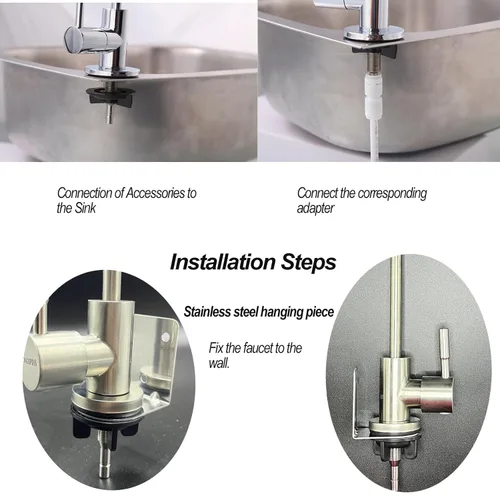 Connection of Accessories to the Sink

Connect the corresponding adapter

Installation Steps

Stainless steel hanging piece

Fix the faucet to the wall.