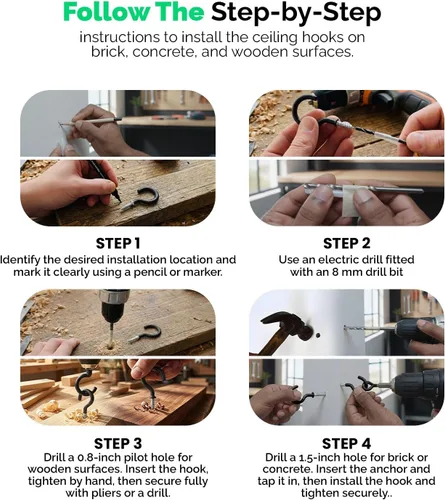 Follow The Step-by-Step

instructions to install the ceiling hooks on brick, concrete, and wooden surfaces.

STEP 1
Identify the desired installation location and mark it clearly using a pencil or marker.

STEP 2
Use an electric drill fitted with an 8 mm drill bit

STEP 3
Drill a 0.8-inch pilot hole for wooden surfaces. Insert the hook, tighten by hand, then secure fully with pliers or a drill.

STEP 4
Drill a 1.5-inch hole for brick or concrete. Insert the anchor and tap it in, then install the hook and tighten securely..