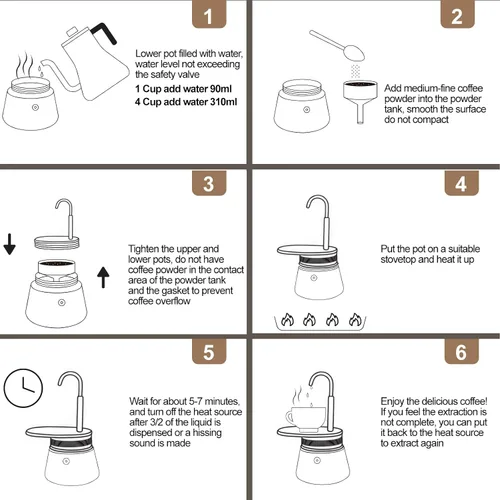 1

Lower pot filled with water, water level not exceeding the safety valve

1 Cup add water 90ml

4 Cup add water 310ml

2

Add medium-fine coffee powder into the powder tank, smooth the surface do not compact

3

Tighten the upper and lower pots, do not have coffee powder in the contact area of the powder tank and the gasket to prevent coffee overflow

4

Put the pot on a suitable stovetop and heat it up

5

Wait for about 5-7 minutes, and turn off the heat source after 3/2 of the liquid is dispensed or a hissing sound is made

6

Enjoy the delicious coffee! If you feel the extraction is not complete, you can put it back to the heat source to extract again