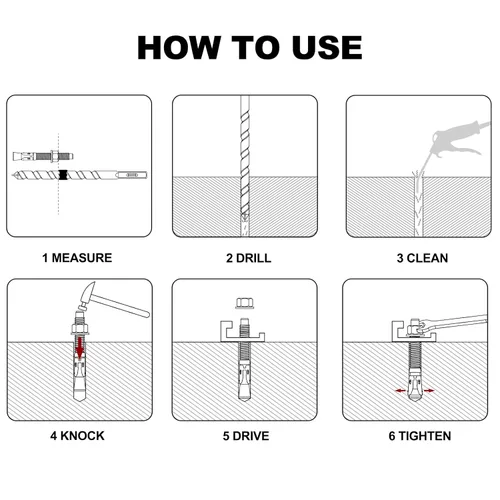 HOW TO USE

1 MEASURE

2 DRILL

3 CLEAN

4 KNOCK

5 DRIVE

6 TIGHTEN