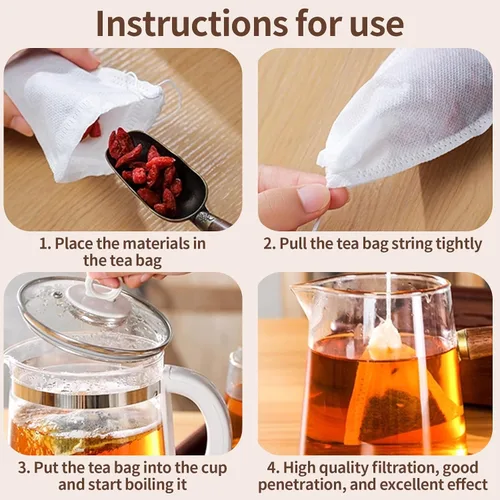 Instructions for use

1. Place the materials in the tea bag

2. Pull the tea bag string tightly

3. Put the tea bag into the cup and start boiling it

4. High quality filtration, good penetration, and excellent effect