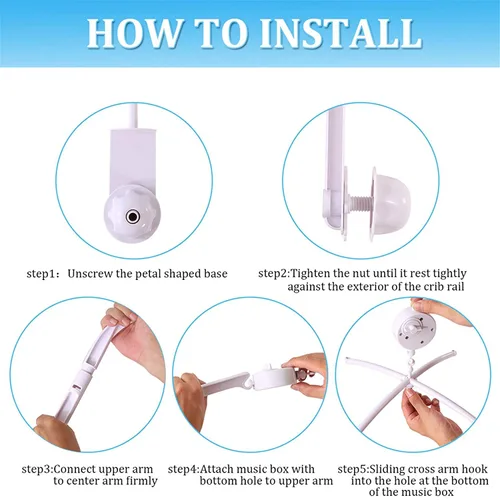 HOW TO INSTALL

step1：Unscrew the petal shaped base

step2:Tighten the nut until it rest tightly against the exterior of the crib rail

step3:Connect upper arm to center arm firmly

step4:Attach music box with bottom hole to upper arm

step5:Sliding cross arm hook into the hole at the bottom of the music box