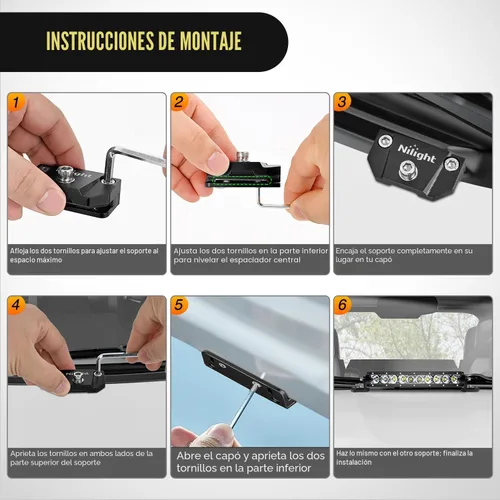 INSTRUCCIONES DE MONTAJE

1

Afloja los dos tornillos para ajustar el soporte al espacio máximo

2

Ajusta los dos tornillos en la parte inferior para nivelar el espaciador central

3

Nilight

Encaja el soporte completamente en su lugar en tu capó

4

Aprieta los tornillos en ambos lados de la parte superior del soporte

5

Abre el capó y aprieta los dos tornillos en la parte inferior

6

Haz lo mismo con el otro soporte; finaliza la instalación