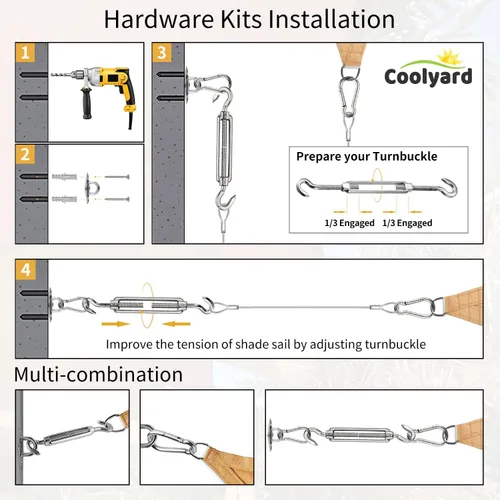 Hardware Kits Installation

1

2

3

Coolyard

Prepare your Turnbuckle

1/3 Engaged 1/3 Engaged

4

Improve the tension of shade sail by adjusting turnbuckle

Multi-combination