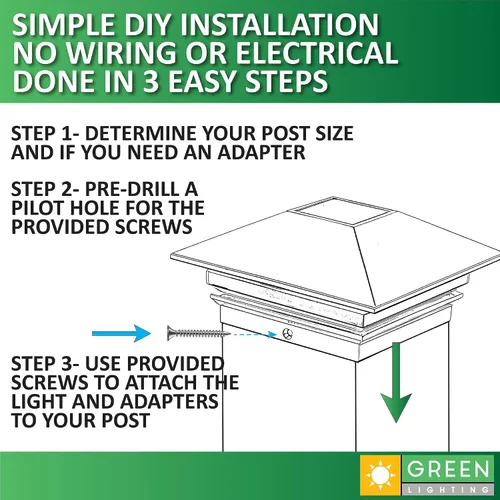 SIMPLE DIY INSTALLATION
NO WIRING OR ELECTRICAL
DONE IN 3 EASY STEPS

STEP 1- DETERMINE YOUR POST SIZE AND IF YOU NEED AN ADAPTER

STEP 2- PRE-DRILL A PILOT HOLE FOR THE PROVIDED SCREWS

STEP 3- USE PROVIDED SCREWS TO ATTACH THE LIGHT AND ADAPTERS TO YOUR POST

GREEN
LIGHTING