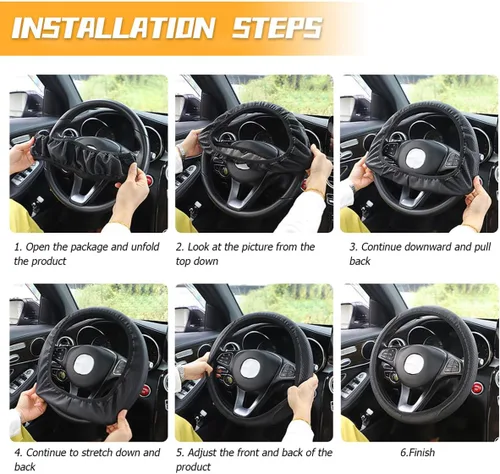 INSTALLATION STEPS

1. Open the package and unfold the product

2. Look at the picture from the top down

3. Continue downward and pull back

4. Continue to stretch down and back

5. Adjust the front and back of the product

6.Finish