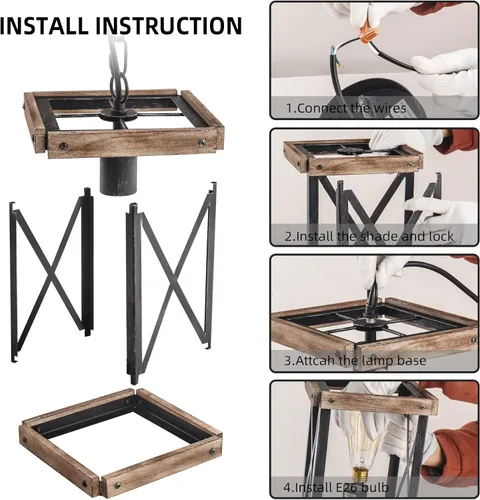 INSTALL INSTRUCTION

1.Connect the wires

2.Install the shade and lock

3.Attcah the lamp base

4.Install E26 bulb