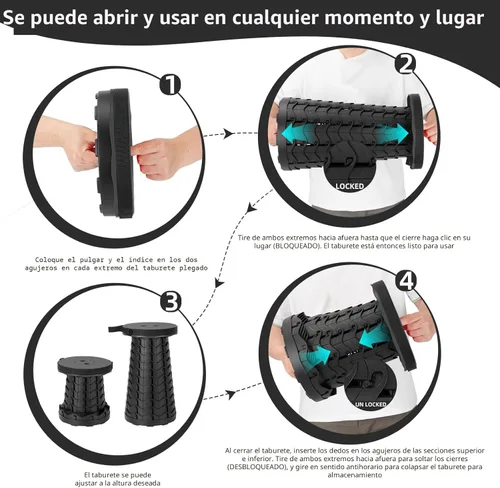 Se puede abrir y usar en cualquier momento y lugar

1

Coloque el pulgar y el índice en los dos agujeros en cada extremo del taburete plegado

2

LOCKED

Tire de ambos extremos hacia afuera hasta que el cierre haga clic en su lugar (BLOQUEADO). El taburete está entonces listo para usar

3

El taburete se puede ajustar a la altura deseada

4

UN LOCKED

Al cerrar el taburete, inserte los dedos en los agujeros de las secciones superior e inferior. Tire de ambos extremos hacia afuera para soltar los cierres (DESBLOQUEADO), y gire en sentido antihorario para colapsar el taburete para almacenamiento