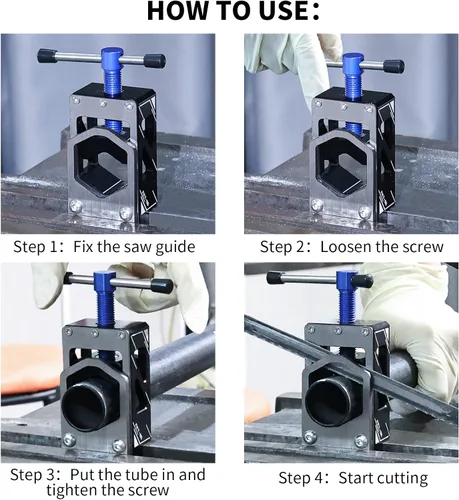 HOW TO USE:

Step 1: Fix the saw guide

Step 2: Loosen the screw

Step 3: Put the tube in and tighten the screw

Step 4: Start cutting