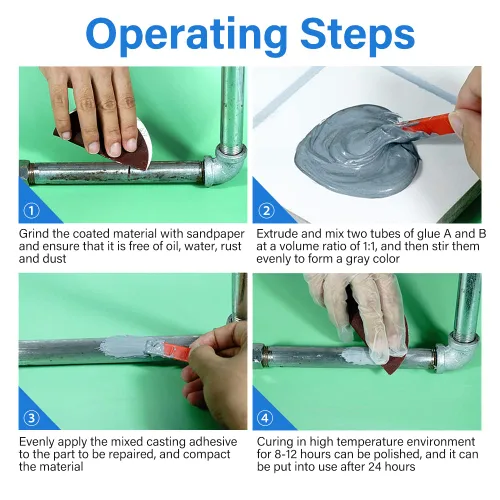 Operating Steps

①

Grind the coated material with sandpaper and ensure that it is free of oil, water, rust and dust

②

Extrude and mix two tubes of glue A and B at a volume ratio of 1:1, and then stir them evenly to form a gray color

③

Evenly apply the mixed casting adhesive to the part to be repaired, and compact the material

④

Curing in high temperature environment for 8-12 hours can be polished, and it can be put into use after 24 hours