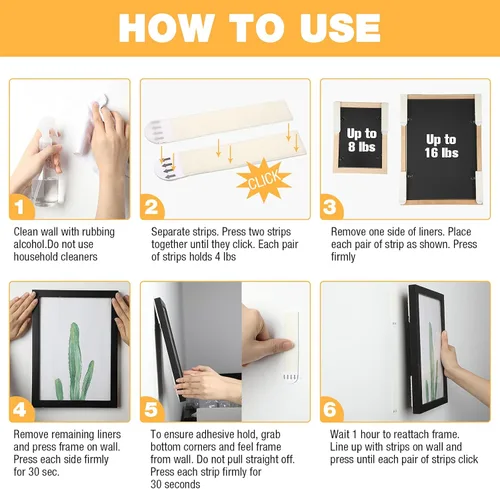 HOW TO USE

1

Clean wall with rubbing alcohol.Do not use household cleaners

CLICK

2

Separate strips. Press two strips together until they click. Each pair of strips holds 4 lbs

Up to 8 lbs

Up to 16 lbs

3

Remove one side of liners. Place each pair of strip as shown. Press firmly

4

Remove remaining liners and press frame on wall. Press each side firmly for 30 sec.

5

To ensure adhesive hold, grab bottom corners and feel frame from wall. Do not pull straight off. Press each strip firmly for 30 seconds

6

Wait 1 hour to reattach frame. Line up with strips on wall and press until each pair of strips click