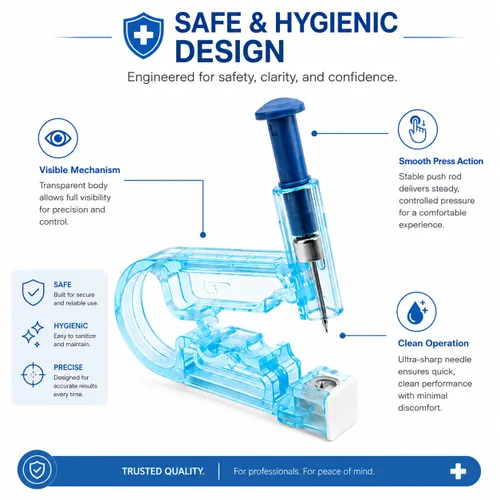 SAFE & HYGIENIC DESIGN

Engineered for safety, clarity, and confidence.

Visible Mechanism

Transparent body allows full visibility for precision and control.

SAFE
Built for secure and reliable use.

HYGIENIC
Easy to sanitize and maintain.

PRECISE
Designed for accurate results every time.

Smooth Press Action

Stable push rod delivers steady, controlled pressure for a comfortable experience.

Clean Operation

Ultra-sharp needle ensures quick, clean performance with minimal discomfort.

TRUSTED QUALITY. For professionals. For peace of mind.