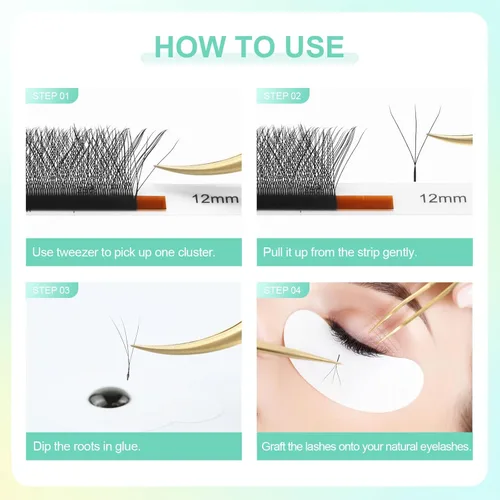 HOW TO USE

STEP 01

12mm

Use tweezer to pick up one cluster.

STEP 02

12mm

Pull it up from the strip gently.

STEP 03

Dip the roots in glue.

STEP 04

Graft the lashes onto your natural eyelashes.