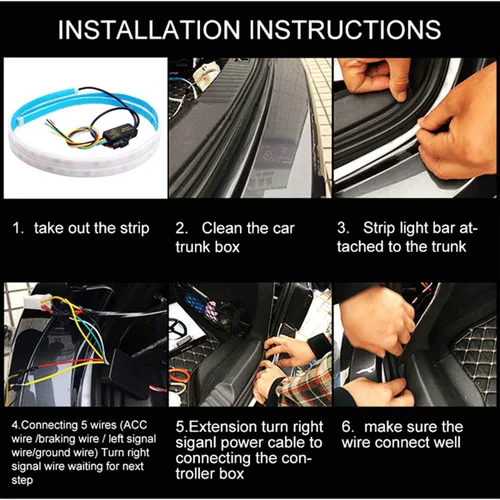 INSTALLATION INSTRUCTIONS

1. take out the strip

2. Clean the car trunk box

3. Strip light bar attached to the trunk

4.Connecting 5 wires (ACC wire /braking wire / left signal wire/ground wire) Turn right signal wire waiting for next step

5.Extension turn right siganl power cable to connecting the controller box

6. make sure the wire connect well