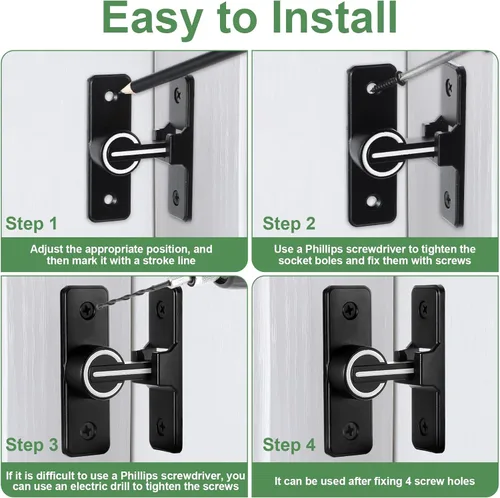 Easy to Install

Step 1

Adjust the appropriate position, and then mark it with a stroke line

Step 2

Use a Phillips screwdriver to tighten the socket boles and fix them with screws

Step 3

If it is difficult to use a Phillips screwdriver, you can use an electric drill to tighten the screws

Step 4

It can be used after fixing 4 screw holes