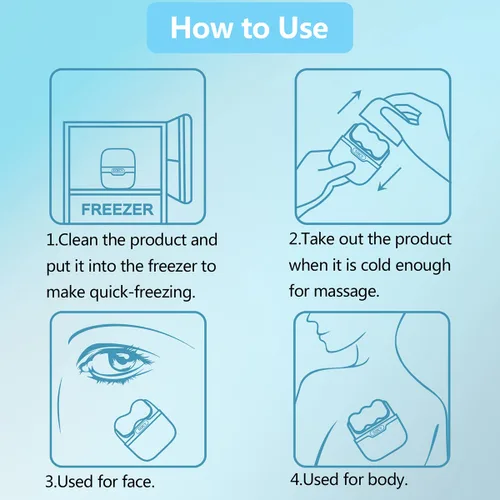 How to Use

FREEZER

1.Clean the product and put it into the freezer to make quick-freezing.

2.Take out the product when it is cold enough for massage.

3.Used for face.

4.Used for body.