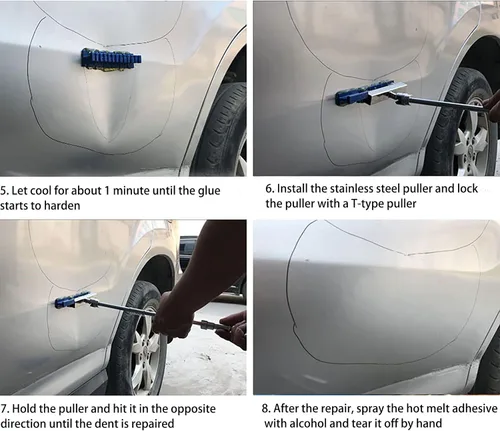 5. Let cool for about 1 minute until the glue starts to harden

6. Install the stainless steel puller and lock the puller with a T-type puller

7. Hold the puller and hit it in the opposite direction until the dent is repaired

8. After the repair, spray the hot melt adhesive with alcohol and tear it off by hand