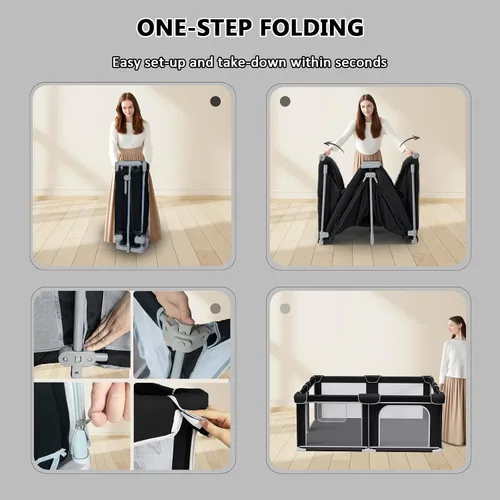 ONE-STEP FOLDING

Easy set-up and take-down within seconds