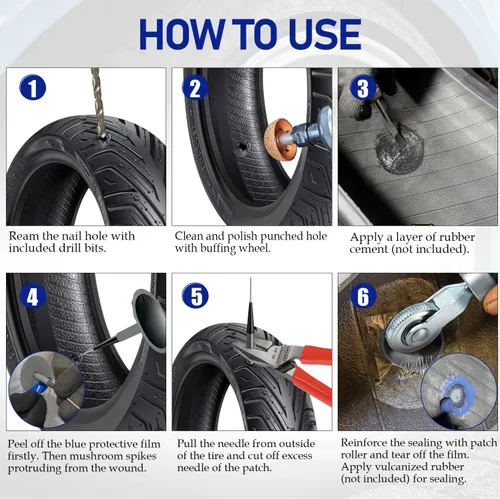 HOW TO USE

1

Ream the nail hole with included drill bits.

2

Clean and polish punched hole with buffing wheel.

3

Apply a layer of rubber cement (not included).

4

Peel off the blue protective film firstly. Then mushroom spikes protruding from the wound.

5

Pull the needle from outside of the tire and cut off excess needle of the patch.

6

Reinforce the sealing with patch roller and tear off the film. Apply vulcanized rubber (not included) for sealing.