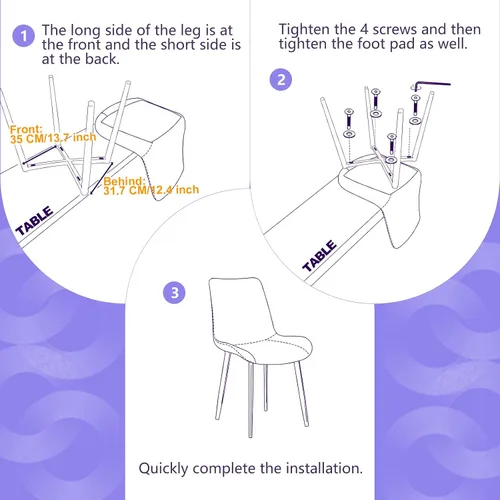 1 The long side of the leg is at the front and the short side is at the back.

Front:
35 CM/13.7 inch

Behind:
31.7 CM/12.4 inch

TABLE

Tighten the 4 screws and then tighten the foot pad as well.

2

TABLE

3

Quickly complete the installation.