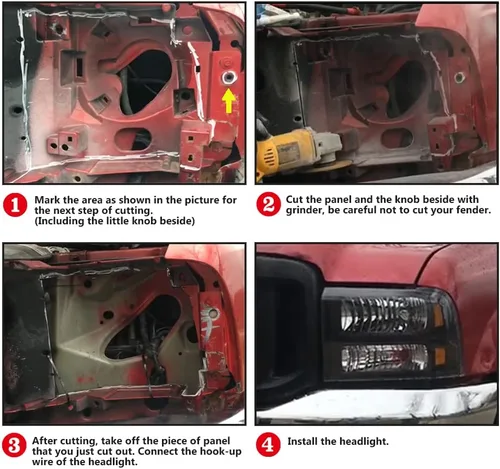 1 Mark the area as shown in the picture for the next step of cutting. (Including the little knob beside)

2 Cut the panel and the knob beside with grinder, be careful not to cut your fender.

3 After cutting, take off the piece of panel that you just cut out. Connect the hook-up wire of the headlight.

4 Install the headlight.