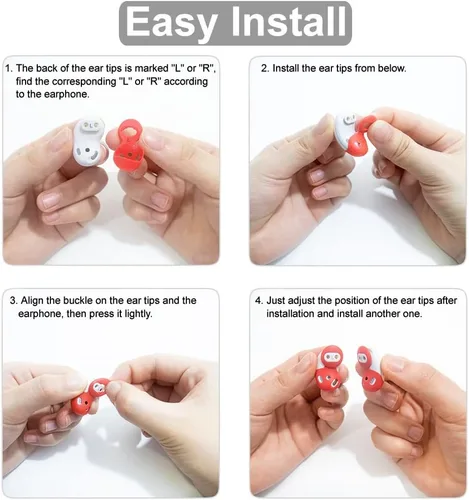 Easy Install

1. The back of the ear tips is marked "L" or "R", find the corresponding "L" or "R" according to the earphone.

2. Install the ear tips from below.

3. Align the buckle on the ear tips and the earphone, then press it lightly.

4. Just adjust the position of the ear tips after installation and install another one.