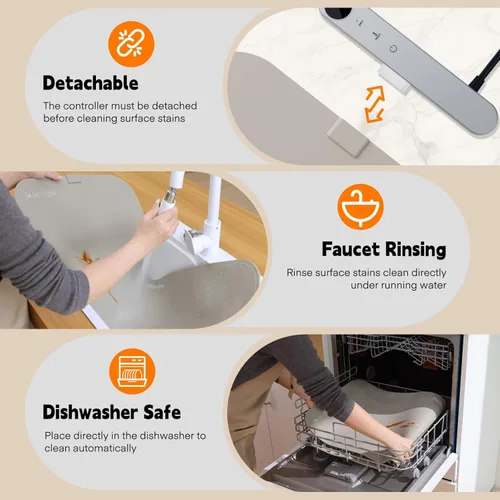 Detachable

The controller must be detached before cleaning surface stains

Faucet Rinsing

Rinse surface stains clean directly under running water

Dishwasher Safe

Place directly in the dishwasher to clean automatically