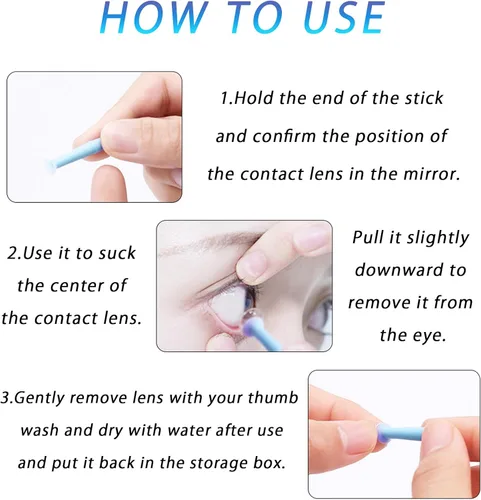 HOW TO USE

1.Hold the end of the stick and confirm the position of the contact lens in the mirror.

2.Use it to suck the center of the contact lens.

Pull it slightly downward to remove it from the eye.

3.Gently remove lens with your thumb wash and dry with water after use and put it back in the storage box.