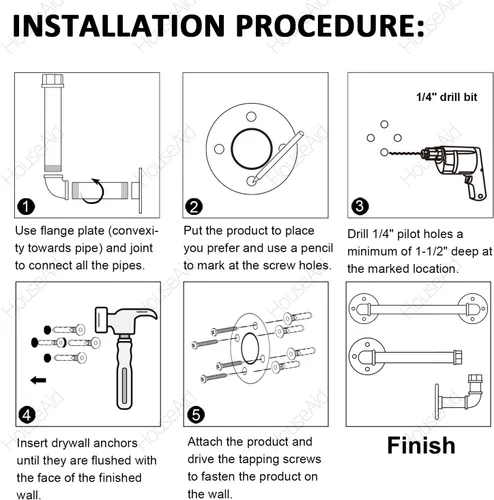 INSTALLATION PROCEDURE:

1

Use flange plate (convexity towards pipe) and joint to connect all the pipes.

2

Put the product to place you prefer and use a pencil to mark at the screw holes.

1/4" drill bit

3

Drill 1/4" pilot holes a minimum of 1-1/2" deep at the marked location.

4

Insert drywall anchors until they are flushed with the face of the finished wall.

5

Attach the product and drive the tapping screws to fasten the product on the wall.

Finish

HouseAid