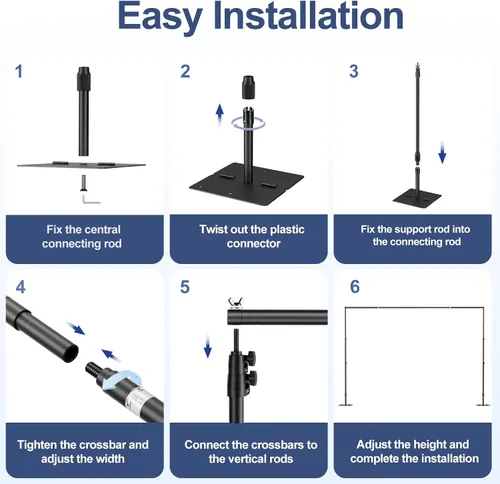 Easy Installation

1

Fix the central connecting rod

2

Twist out the plastic connector

3

Fix the support rod into the connecting rod

4

Tighten the crossbar and adjust the width

5

Connect the crossbars to the vertical rods

6

Adjust the height and complete the installation